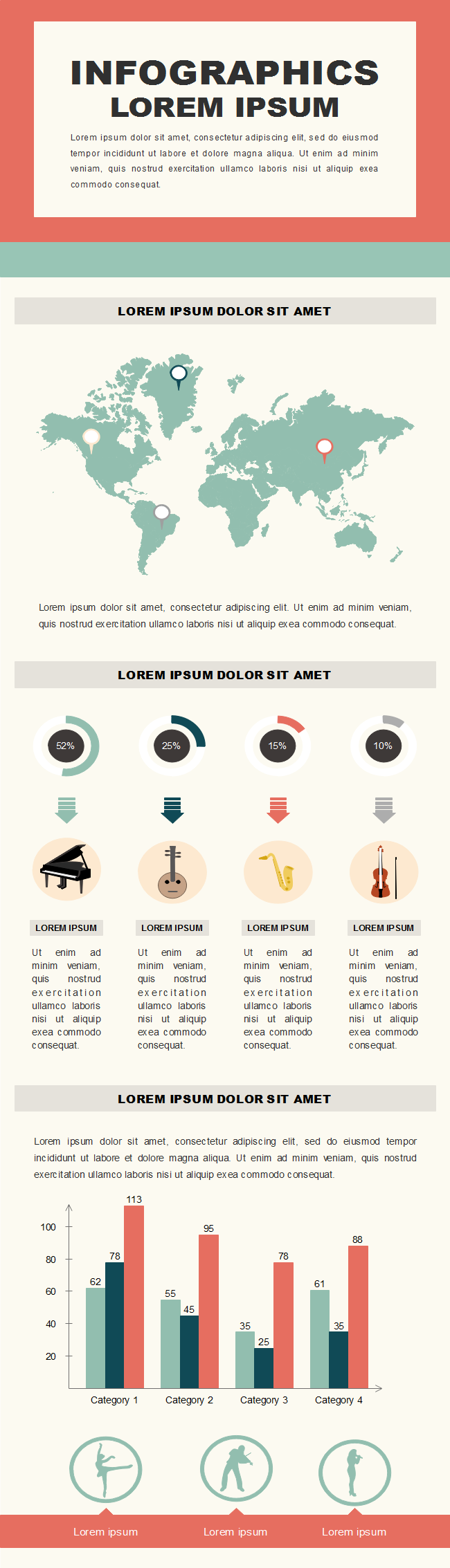 INFOGRAPHICS
LOREM IPSUM

Lorem ipsum dolor sit amet, consectetur adipiscing elit, sed do eiusmod tempor incididunt ut labore et dolore magna aliqua. Ut enim ad minim veniam, quis nostrud exercitation ullamco laboris nisi ut aliquip exea commodo consequat.

LOREM IPSUM DOLOR SIT AMET

Lorem ipsum dolor sit amet, consectetur adipiscing elit. Ut enim ad minim veniam, quis nostrud exercitation ullamco laboris nisi ut aliquip exea commodo consequat.

LOREM IPSUM DOLOR SIT AMET

52%

25%

15%

10%

LOREM IPSUM

Ut enim ad minim veniam, quis nostrud exercitation ullamco laboris nisi ut aliquip exea commodo consequat.

LOREM IPSUM

Ut enim ad minim veniam, quis nostrud exercitation ullamco laboris nisi ut aliquip exea commodo consequat.

LOREM IPSUM

Ut enim ad minim veniam, quis nostrud exercitation ullamco laboris nisi ut aliquip exea commodo consequat.

LOREM IPSUM

Ut enim ad minim veniam, quis nostrud exercitation ullamco laboris nisi ut aliquip exea commodo consequat.

LOREM IPSUM DOLOR SIT AMET

Lorem ipsum dolor sit amet, consectetur adipiscing elit, sed do eiusmod tempor incididunt ut labore et dolore magna aliqua. Ut enim ad minim veniam, quis nostrud exercitation ullamco laboris nisi ut aliquip exea commodo consequat.

100
80
60
40
20

62 78 113
55 45 95
35 25 78
61 35 88

Category 1
Category 2
Category 3
Category 4

Lorem ipsum
Lorem ipsum
Lorem ipsum