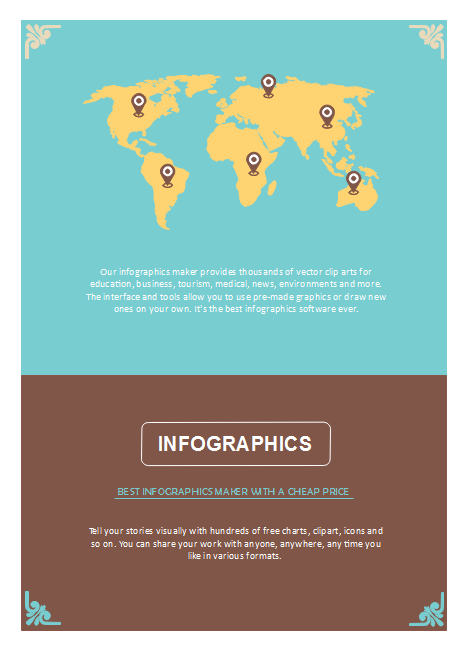 Our infographics maker provides thousands of vector clip arts for education, business, tourism, medical, news, environments and more. The interface and tools allow you to use pre-made graphics or draw new ones on your own. It's the best infographics software ever.

INFOGRAPHICS

BEST INFOGRAPHICS MAKER WITH A CHEAP PRICE

Tell your stories visually with hundreds of free charts, clipart, icons and so on. You can share your work with anyone, anywhere, any time you like in various formats.