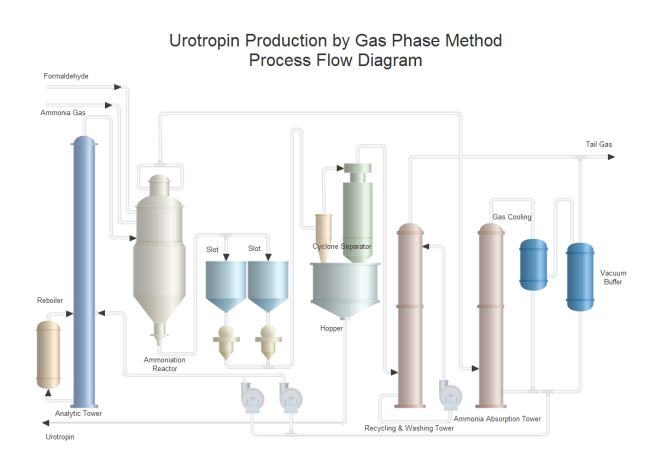 Urotropin Production by Gas Phase Method
Process Flow Diagram

Formaldehyde

Ammonia Gas

Tail Gas

Gas Cooling

Slot

Slot

Cyclone Separator

Vacuum Buffer

Reboiler

Hopper

Ammoniation Reactor

Analytic Tower

Ammonia Absorption Tower

Recycling & Washing Tower

Urotropin