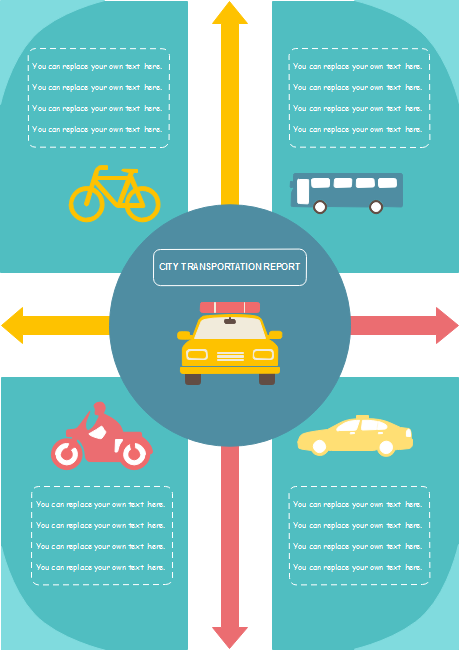 You can replace your own text here.
You can replace your own text here.
You can replace your own text here.
You can replace your own text here.

You can replace your own text here.
You can replace your own text here.
You can replace your own text here.
You can replace your own text here.

CITY TRANSPORTATION REPORT

You can replace your own text here.
You can replace your own text here.
You can replace your own text here.
You can replace your own text here.

You can replace your own text here.
You can replace your own text here.
You can replace your own text here.
You can replace your own text here.