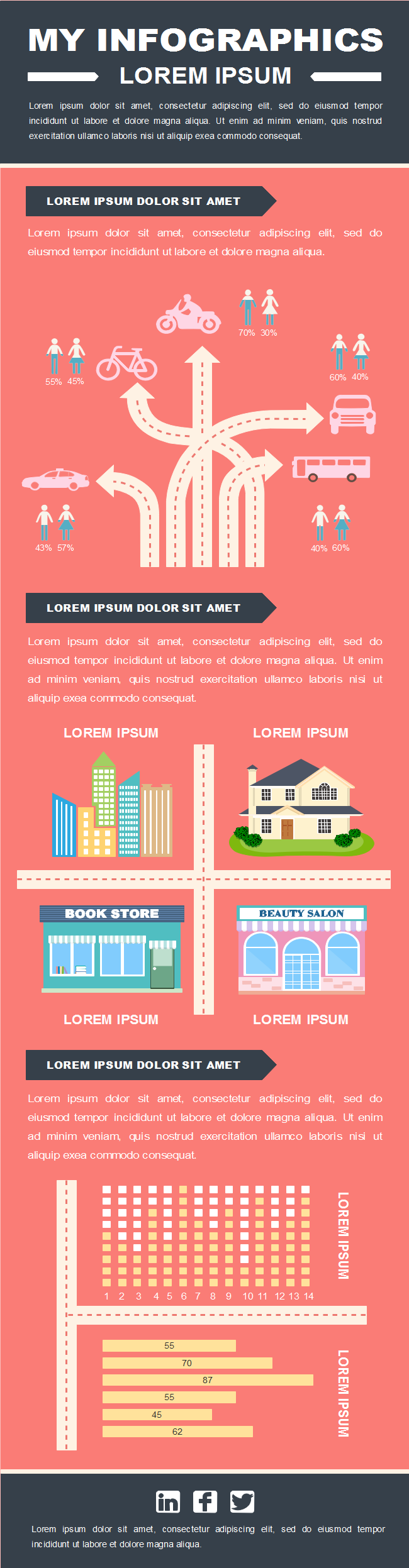 MY INFOGRAPHICS

LOREM IPSUM

Lorem ipsum dolor sit amet, consectetur adipiscing elit, sed do eiusmod tempor incididunt ut labore et dolore magna aliqua. Ut enim ad minim veniam, quis nostrud exercitation ullamco laboris nisi ut aliquip exea commodo consequat.

LOREM IPSUM DOLOR SIT AMET

Lorem ipsum dolor sit amet, consectetur adipiscing elit, sed do eiusmod tempor incididunt ut labore et dolore magna aliqua.

70% 30%

55% 45%

60% 40%

43% 57%

40% 60%

LOREM IPSUM DOLOR SIT AMET

Lorem ipsum dolor sit amet, consectetur adipiscing elit, sed do eiusmod tempor incididunt ut labore et dolore magna aliqua. Ut enim ad minim veniam, quis nostrud exercitation ullamco laboris nisi ut aliquip exea commodo consequat.

LOREM IPSUM

LOREM IPSUM

BOOK STORE

BEAUTY SALON

LOREM IPSUM

LOREM IPSUM

LOREM IPSUM DOLOR SIT AMET

Lorem ipsum dolor sit amet, consectetur adipiscing elit, sed do eiusmod tempor incididunt ut labore et dolore magna aliqua. Ut enim ad minim veniam, quis nostrud exercitation ullamco laboris nisi ut aliquip exea commodo consequat.

1 2 3 4 5 6 7 8 9 10 11 12 13 14

LOREM IPSUM

55
70
87
55
45
62

LOREM IPSUM

Lorem ipsum dolor sit amet, consectetur adipiscing elit, sed do eiusmod tempor incididunt ut labore et dolore magna aliqua.