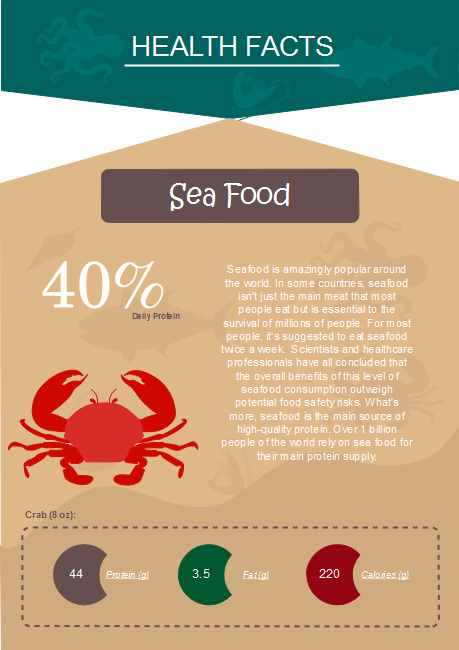 HEALTH FACTS

Sea Food

40%
Daily Protein

Seafood is amazingly popular around the world. In some countries, seafood isn't just the main meat that most people eat but is essential to the survival of millions of people. For most people, it's suggested to eat seafood twice a week. Scientists and healthcare professionals have all concluded that the overall benefits of this level of seafood consumption outweigh potential food safety risks. What's more, seafood is the main source of high-quality protein. Over 1 billion people of the world rely on sea food for their main protein supply.

Crab (8 oz):

44 Protein (g)

3.5 Fat (g)

220 Calories (g)