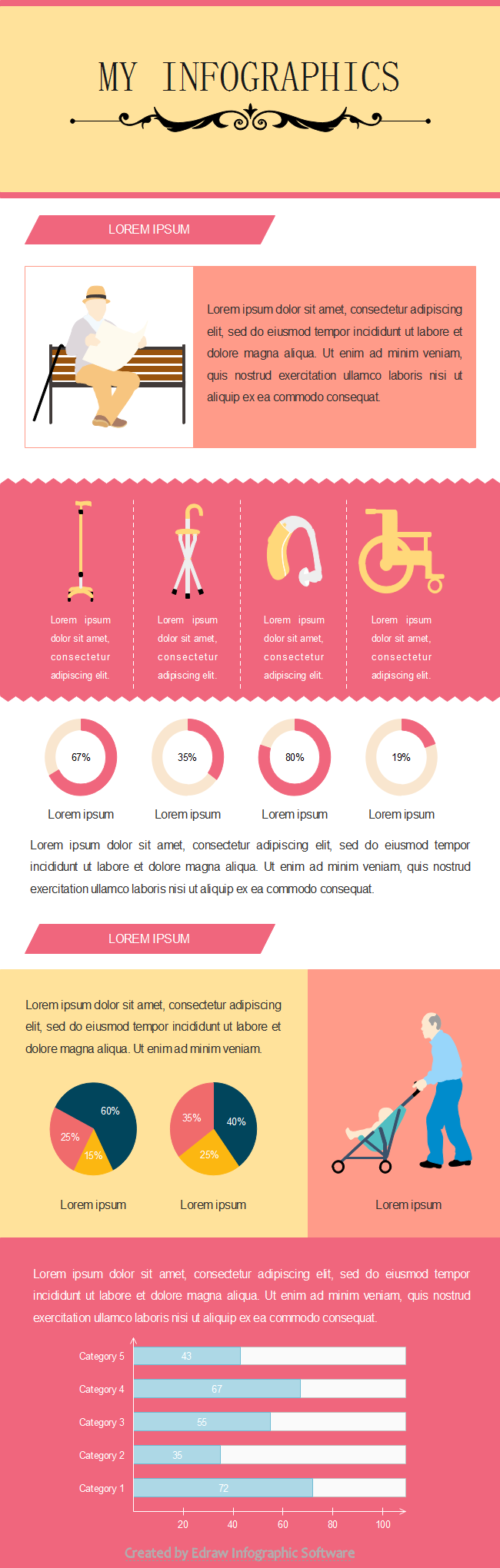 MY INFOGRAPHICS

LOREM IPSUM

Lorem ipsum dolor sit amet, consectetur adipiscing elit, sed do eiusmod tempor incididunt ut labore et dolore magna aliqua. Ut enim ad minim veniam, quis nostrud exercitation ullamco laboris nisi ut aliquip ex ea commodo consequat.

Lorem ipsum dolor sit amet, consectetur adipiscing elit.

Lorem ipsum dolor sit amet, consectetur adipiscing elit.

Lorem ipsum dolor sit amet, consectetur adipiscing elit.

Lorem ipsum dolor sit amet, consectetur adipiscing elit.

67%
Lorem ipsum

35%
Lorem ipsum

80%
Lorem ipsum

19%
Lorem ipsum

Lorem ipsum dolor sit amet, consectetur adipiscing elit, sed do eiusmod tempor incididunt ut labore et dolore magna aliqua. Ut enim ad minim veniam, quis nostrud exercitation ullamco laboris nisi ut aliquip ex ea commodo consequat.

LOREM IPSUM

Lorem ipsum dolor sit amet, consectetur adipiscing elit, sed do eiusmod tempor incididunt ut labore et dolore magna aliqua. Ut enim ad minim veniam.

60%
25%
15%
Lorem ipsum

35%
40%
25%
Lorem ipsum

Lorem ipsum

Lorem ipsum dolor sit amet, consectetur adipiscing elit, sed do eiusmod tempor incididunt ut labore et dolore magna aliqua. Ut enim ad minim veniam, quis nostrud exercitation ullamco laboris nisi ut aliquip ex ea commodo consequat.

Category 5 43
Category 4 67
Category 3 55
Category 2 35
Category 1 72
20 40 60 80 100

Created by Edraw Infographic Software