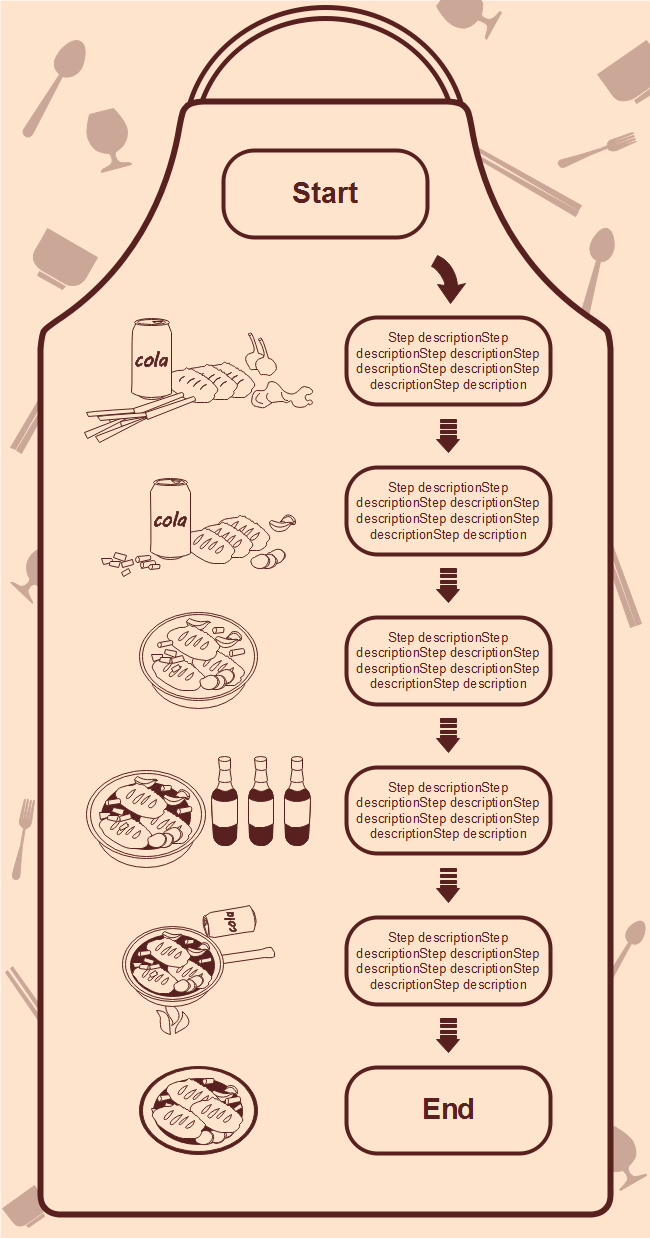 Start

cola

Step descriptionStep descriptionStep descriptionStep descriptionStep descriptionStep descriptionStep description

cola

Step descriptionStep descriptionStep descriptionStep descriptionStep descriptionStep descriptionStep description

Step descriptionStep descriptionStep descriptionStep descriptionStep descriptionStep descriptionStep description

Step descriptionStep descriptionStep descriptionStep descriptionStep descriptionStep descriptionStep description

cola

Step descriptionStep descriptionStep descriptionStep descriptionStep descriptionStep descriptionStep description

End