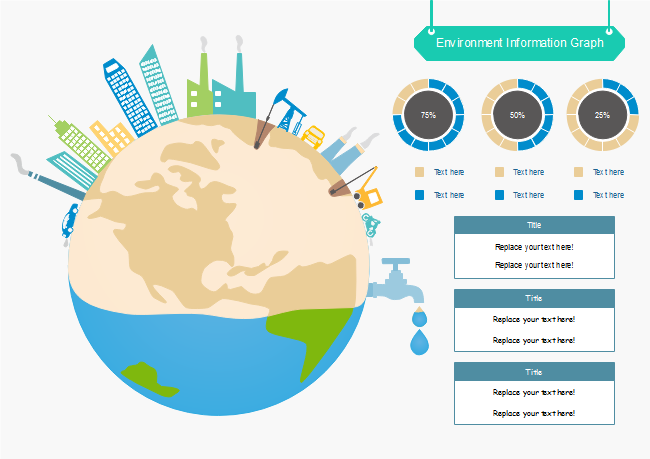 Environment Information Graph

75%

50%

25%

Text here

Text here

Text here

Text here

Text here

Text here

Title

Replace your text here!

Replace your text here!

Title

Replace your text here!

Replace your text here!

Title

Replace your text here!

Replace your text here!