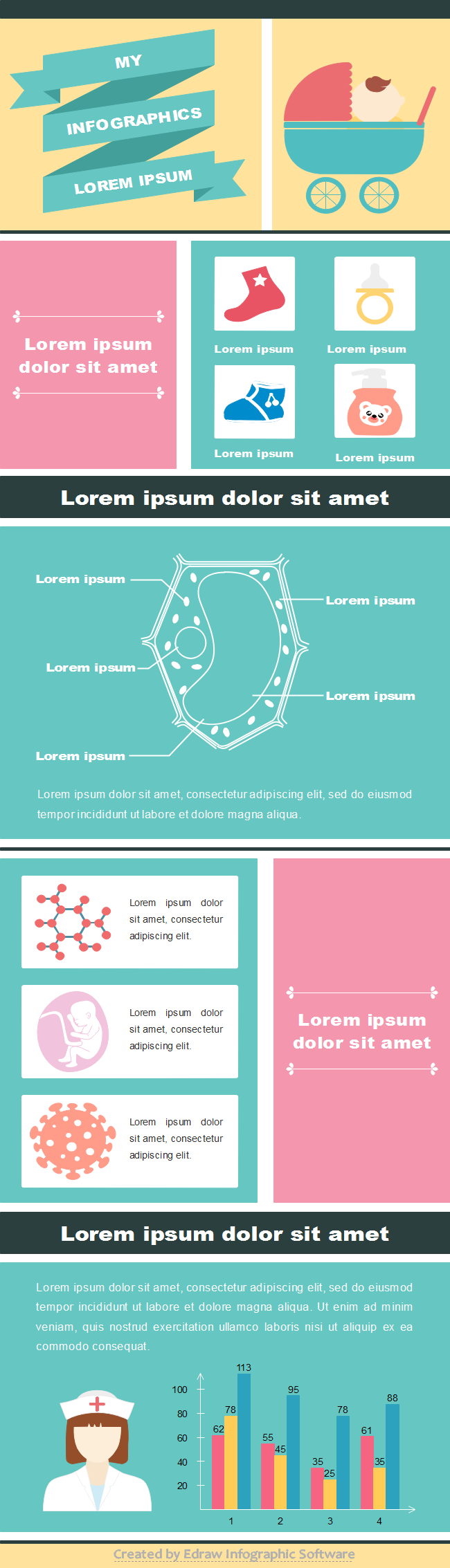 MY
INFOGRAPHICS
LOREM IPSUM

Lorem ipsum dolor sit amet

Lorem ipsum
Lorem ipsum
Lorem ipsum
Lorem ipsum

Lorem ipsum dolor sit amet

Lorem ipsum
Lorem ipsum
Lorem ipsum
Lorem ipsum
Lorem ipsum

Lorem ipsum dolor sit amet, consectetur adipiscing elit, sed do eiusmod tempor incididunt ut labore et dolore magna aliqua.

Lorem ipsum dolor sit amet, consectetur adipiscing elit.

Lorem ipsum dolor sit amet, consectetur adipiscing elit.

Lorem ipsum dolor sit amet, consectetur adipiscing elit.

Lorem ipsum dolor sit amet

Lorem ipsum dolor sit amet

Lorem ipsum dolor sit amet, consectetur adipiscing elit, sed do eiusmod tempor incididunt ut labore et dolore magna aliqua. Ut enim ad minim veniam, quis nostrud exercitation ullamco laboris nisi ut aliquip ex ea commodo consequat.

100
80
60
40
20
62 78 113
55 45 95
35 25 78
61 35 88
1 2 3 4

Created by Edraw Infographic Software