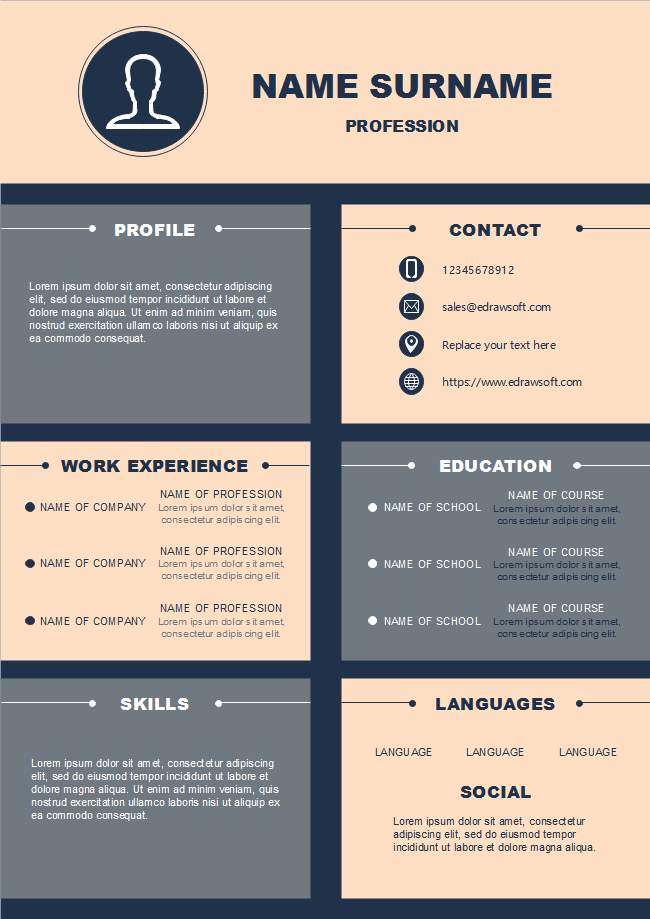 NAME SURNAME

PROFESSION

PROFILE

Lorem ipsum dolor sit amet, consectetur adipiscing elit, sed do eiusmod tempor incididunt ut labore et dolore magna aliqua. Ut enim ad minim veniam, quis nostrud exercitation ullamco laboris nisi ut aliquip ex ea commodo consequat.

CONTACT

12345678912

sales@edrawsoft.com

Replace your text here

https://www.edrawsoft.com

WORK EXPERIENCE

NAME OF COMPANY

NAME OF PROFESSION
Lorem ipsum dolor sit amet, consectetur adipiscing elit.

NAME OF COMPANY

NAME OF PROFESSION
Lorem ipsum dolor sit amet, consectetur adipiscing elit.

NAME OF COMPANY

NAME OF PROFESSION
Lorem ipsum dolor sit amet, consectetur adipiscing elit.

EDUCATION

NAME OF SCHOOL

NAME OF COURSE
Lorem ipsum dolor sit amet, consectetur adipiscing elit.

NAME OF SCHOOL

NAME OF COURSE
Lorem ipsum dolor sit amet, consectetur adipiscing elit.

NAME OF SCHOOL

NAME OF COURSE
Lorem ipsum dolor sit amet, consectetur adipiscing elit.

SKILLS

Lorem ipsum dolor sit amet, consectetur adipiscing elit, sed do eiusmod tempor incididunt ut labore et dolore magna aliqua. Ut enim ad minim veniam, quis nostrud exercitation ullamco laboris nisi ut aliquip ex ea commodo consequat.

LANGUAGES

LANGUAGE LANGUAGE LANGUAGE

SOCIAL

Lorem ipsum dolor sit amet, consectetur adipiscing elit, sed do eiusmod tempor incididunt ut labore et dolore magna aliqua.