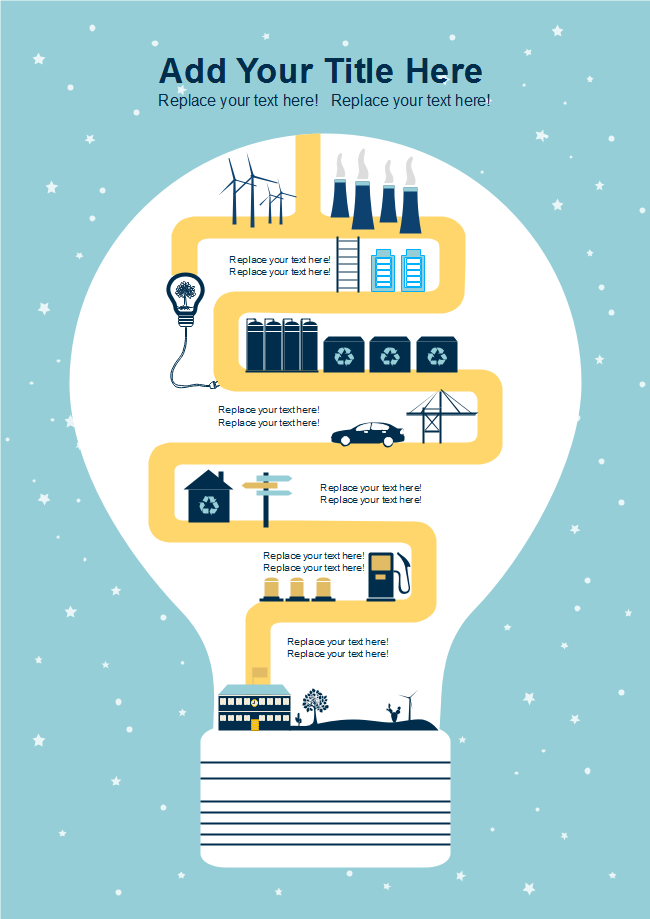 Add Your Title Here

Replace your text here!   Replace your text here!

Replace your text here!
Replace your text here!

Replace your text here!
Replace your text here!

Replace your text here!
Replace your text here!

Replace your text here!
Replace your text here!

Replace your text here!
Replace your text here!