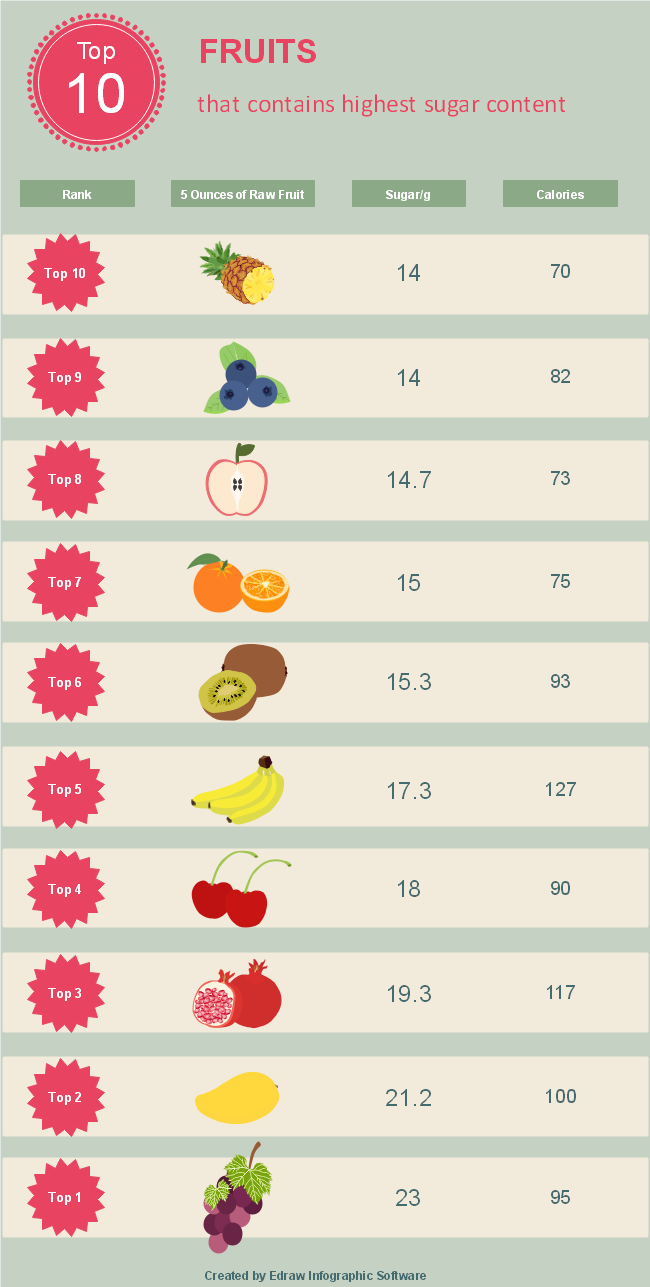 Top 10

FRUITS

that contains highest sugar content

| Rank | 5 Ounces of Raw Fruit | Sugar/g | Calories |
|---|---|---|---|
| Top 10 | | 14 | 70 |
| Top 9 | | 14 | 82 |
| Top 8 | | 14.7 | 73 |
| Top 7 | | 15 | 75 |
| Top 6 | | 15.3 | 93 |
| Top 5 | | 17.3 | 127 |
| Top 4 | | 18 | 90 |
| Top 3 | | 19.3 | 117 |
| Top 2 | | 21.2 | 100 |
| Top 1 | | 23 | 95 |

Created by Edraw Infographic Software