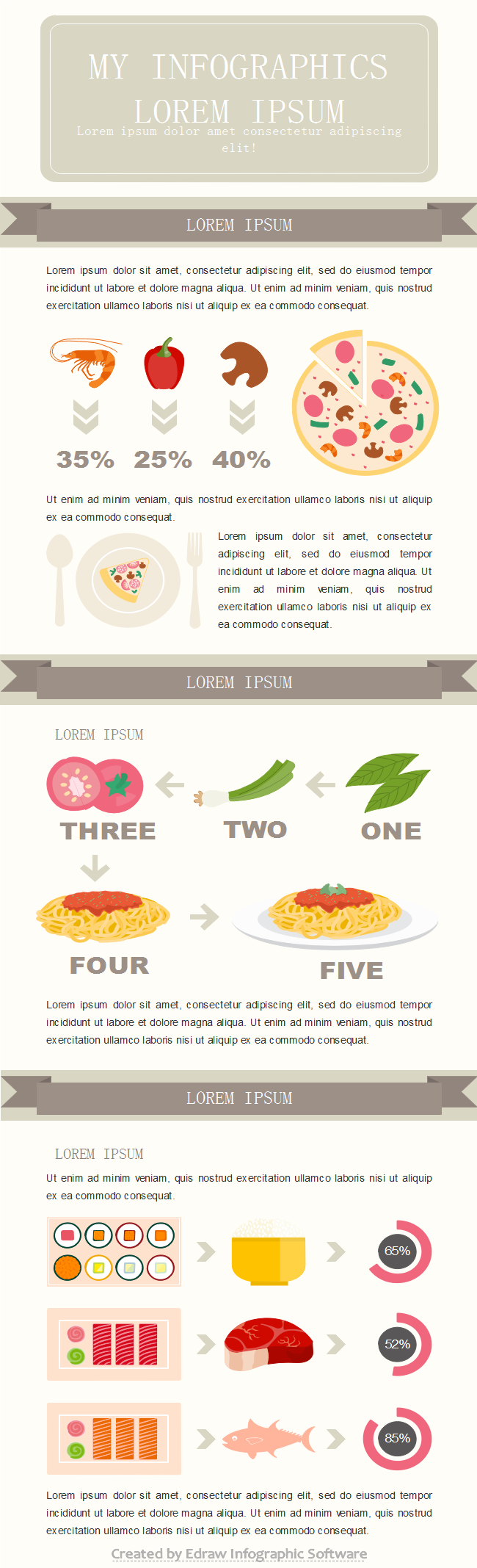 MY INFOGRAPHICS LOREM IPSUM

Lorem ipsum dolor amet consectetur adipiscing elit!

LOREM IPSUM

Lorem ipsum dolor sit amet, consectetur adipiscing elit, sed do eiusmod tempor incididunt ut labore et dolore magna aliqua. Ut enim ad minim veniam, quis nostrud exercitation ullamco laboris nisi ut aliquip ex ea commodo consequat.

35% 25% 40%

Ut enim ad minim veniam, quis nostrud exercitation ullamco laboris nisi ut aliquip ex ea commodo consequat.

Lorem ipsum dolor sit amet, consectetur adipiscing elit, sed do eiusmod tempor incididunt ut labore et dolore magna aliqua. Ut enim ad minim veniam, quis nostrud exercitation ullamco laboris nisi ut aliquip ex ea commodo consequat.

LOREM IPSUM

LOREM IPSUM

THREE TWO ONE

FOUR FIVE

Lorem ipsum dolor sit amet, consectetur adipiscing elit, sed do eiusmod tempor incididunt ut labore et dolore magna aliqua. Ut enim ad minim veniam, quis nostrud exercitation ullamco laboris nisi ut aliquip ex ea commodo consequat.

LOREM IPSUM

LOREM IPSUM

Ut enim ad minim veniam, quis nostrud exercitation ullamco laboris nisi ut aliquip ex ea commodo consequat.

65%

52%

85%

Lorem ipsum dolor sit amet, consectetur adipiscing elit, sed do eiusmod tempor incididunt ut labore et dolore magna aliqua. Ut enim ad minim veniam, quis nostrud exercitation ullamco laboris nisi ut aliquip ex ea commodo consequat.

Created by Edraw Infographic Software