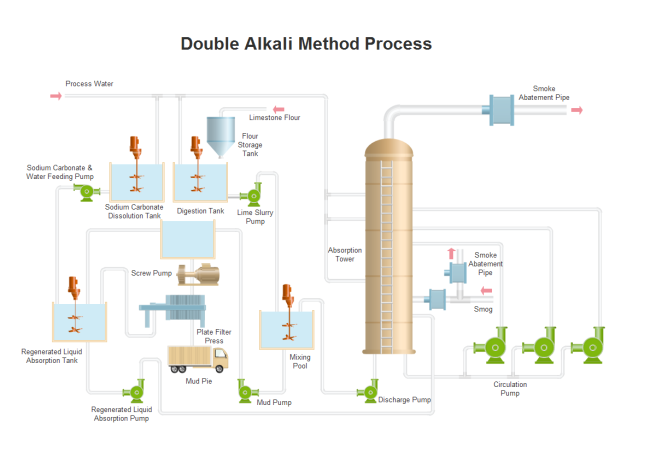 Double Alkali Method Process

Process Water

Smoke Abatement Pipe

Limestone Flour

Flour Storage Tank

Sodium Carbonate & Water Feeding Pump

Sodium Carbonate Dissolution Tank

Digestion Tank

Lime Slurry Pump

Absorption Tower

Smoke Abatement Pipe

Screw Pump

Smog

Plate Filter Press

Regenerated Liquid Absorption Tank

Mixing Pool

Mud Pie

Circulation Pump

Regenerated Liquid Absorption Pump

Mud Pump

Discharge Pump