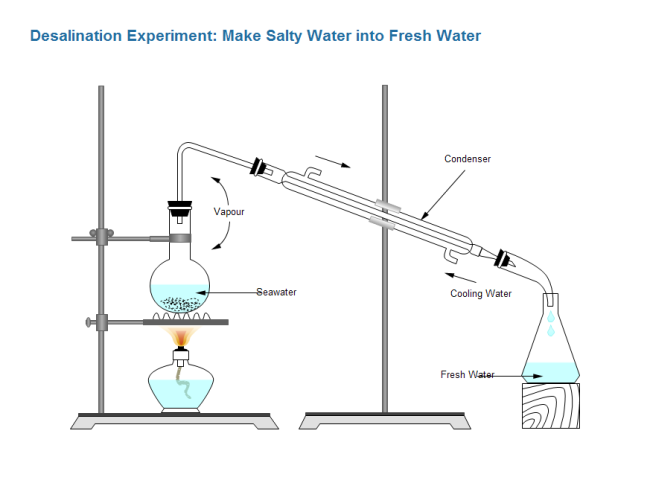 Desalination Experiment: Make Salty Water into Fresh Water

Condenser

Vapour

Seawater

Cooling Water

Fresh Water