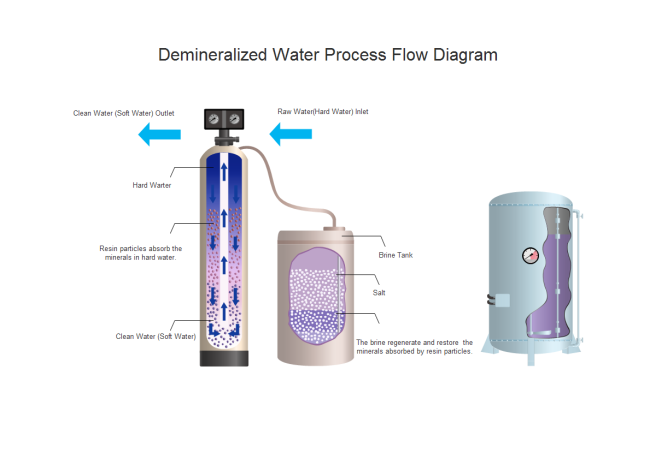 Demineralized Water Process Flow Diagram

Clean Water (Soft Water) Outlet

Raw Water(Hard Water) Inlet

Hard Warter

Resin particles absorb the minerals in hard water.

Clean Water (Soft Water)

Brine Tank

Salt

The brine regenerate and restore the minerals absorbed by resin particles.