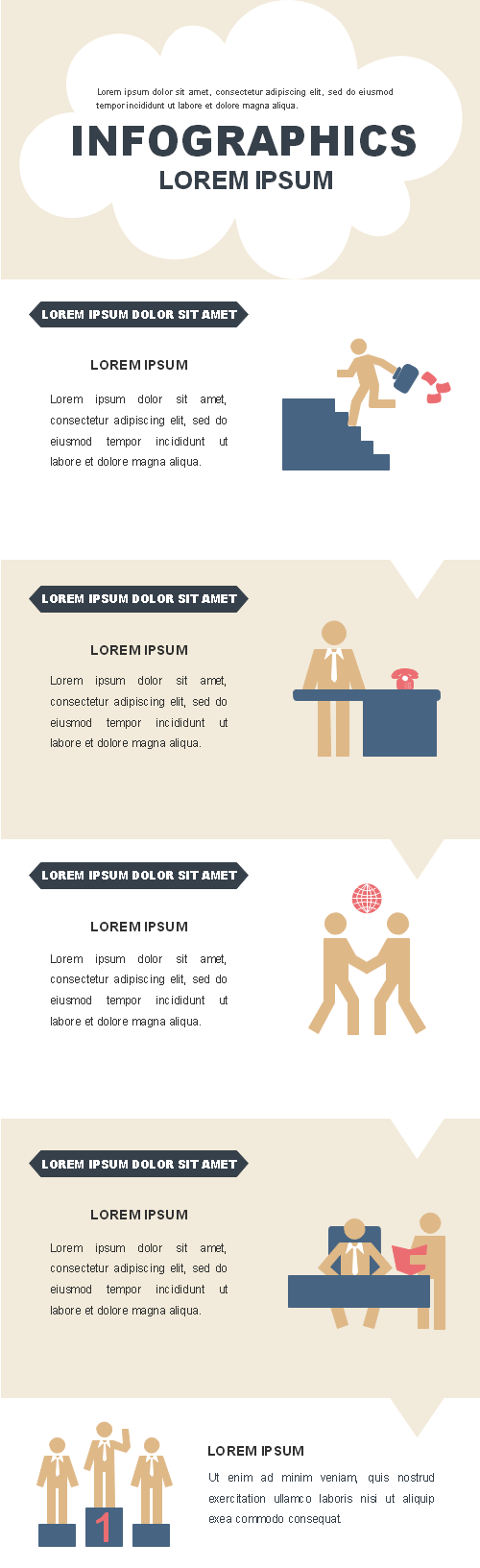 Lorem ipsum dolor sit amet, consectetur adipiscing elit, sed do eiusmod tempor incididunt ut labore et dolore magna aliqua.

INFOGRAPHICS

LOREM IPSUM

LOREM IPSUM DOLOR SIT AMET

LOREM IPSUM

Lorem ipsum dolor sit amet, consectetur adipiscing elit, sed do eiusmod tempor incididunt ut labore et dolore magna aliqua.

LOREM IPSUM DOLOR SIT AMET

LOREM IPSUM

Lorem ipsum dolor sit amet, consectetur adipiscing elit, sed do eiusmod tempor incididunt ut labore et dolore magna aliqua.

LOREM IPSUM DOLOR SIT AMET

LOREM IPSUM

Lorem ipsum dolor sit amet, consectetur adipiscing elit, sed do eiusmod tempor incididunt ut labore et dolore magna aliqua.

LOREM IPSUM DOLOR SIT AMET

LOREM IPSUM

Lorem ipsum dolor sit amet, consectetur adipiscing elit, sed do eiusmod tempor incididunt ut labore et dolore magna aliqua.

1

LOREM IPSUM

Ut enim ad minim veniam, quis nostrud exercitation ullamco laboris nisi ut aliquip exea commodo consequat.