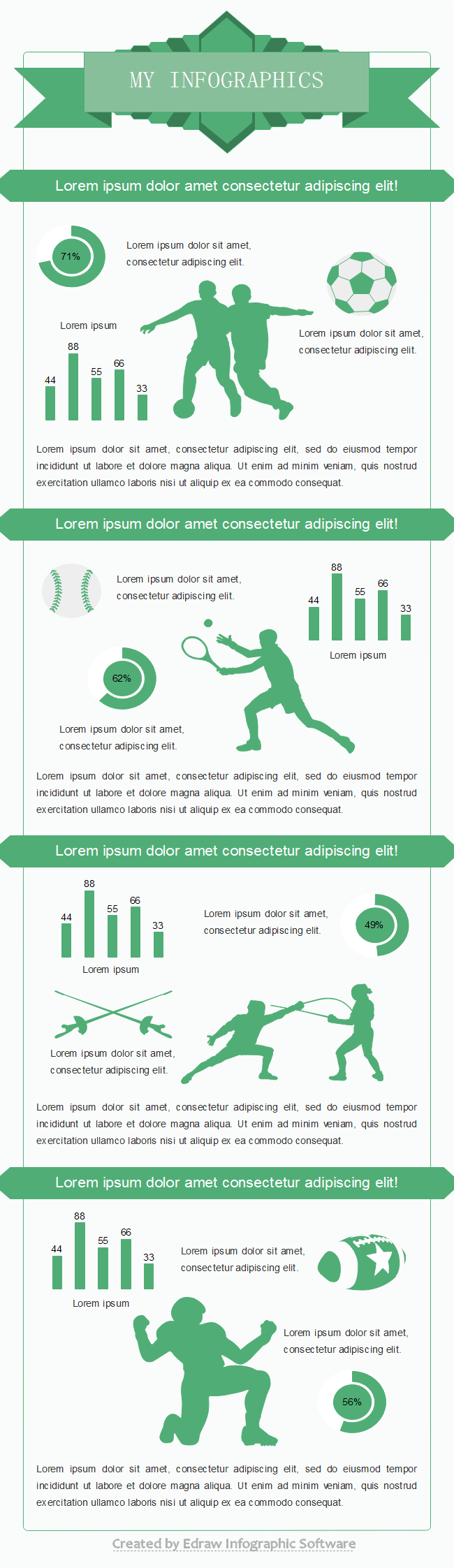 MY INFOGRAPHICS

Lorem ipsum dolor amet consectetur adipiscing elit!

71%

Lorem ipsum dolor sit amet, consectetur adipiscing elit.

Lorem ipsum

44 88 55 66 33

Lorem ipsum dolor sit amet, consectetur adipiscing elit.

Lorem ipsum dolor sit amet, consectetur adipiscing elit, sed do eiusmod tempor incididunt ut labore et dolore magna aliqua. Ut enim ad minim veniam, quis nostrud exercitation ullamco laboris nisi ut aliquip ex ea commodo consequat.

Lorem ipsum dolor amet consectetur adipiscing elit!

Lorem ipsum dolor sit amet, consectetur adipiscing elit.

44 88 55 66 33

Lorem ipsum

62%

Lorem ipsum dolor sit amet, consectetur adipiscing elit.

Lorem ipsum dolor sit amet, consectetur adipiscing elit, sed do eiusmod tempor incididunt ut labore et dolore magna aliqua. Ut enim ad minim veniam, quis nostrud exercitation ullamco laboris nisi ut aliquip ex ea commodo consequat.

Lorem ipsum dolor amet consectetur adipiscing elit!

44 88 55 66 33

Lorem ipsum

Lorem ipsum dolor sit amet, consectetur adipiscing elit.

49%

Lorem ipsum dolor sit amet, consectetur adipiscing elit.

Lorem ipsum dolor sit amet, consectetur adipiscing elit, sed do eiusmod tempor incididunt ut labore et dolore magna aliqua. Ut enim ad minim veniam, quis nostrud exercitation ullamco laboris nisi ut aliquip ex ea commodo consequat.

Lorem ipsum dolor amet consectetur adipiscing elit!

44 88 55 66 33

Lorem ipsum

Lorem ipsum dolor sit amet, consectetur adipiscing elit.

Lorem ipsum dolor sit amet, consectetur adipiscing elit.

56%

Lorem ipsum dolor sit amet, consectetur adipiscing elit, sed do eiusmod tempor incididunt ut labore et dolore magna aliqua. Ut enim ad minim veniam, quis nostrud exercitation ullamco laboris nisi ut aliquip ex ea commodo consequat.

Created by Edraw Infographic Software