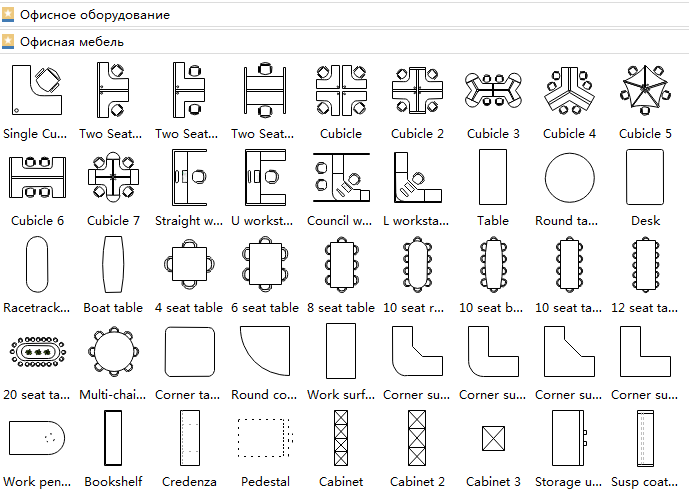 Офисное оборудование

Офисная мебель

Single Cu... Two Seat... Two Seat... Two Seat... Cubicle Cubicle 2 Cubicle 3 Cubicle 4 Cubicle 5

Cubicle 6 Cubicle 7 Straight w... U workst... Council w... L worksta... Table Round ta... Desk

Racetrack... Boat table 4 seat table 6 seat table 8 seat table 10 seat r... 10 seat b... 10 seat ta... 12 seat ta...

20 seat ta... Multi-chai... Corner ta... Round co... Work surf... Corner su... Corner su... Corner su... Corner su...

Work pen... Bookshelf Credenza Pedestal Cabinet Cabinet 2 Cabinet 3 Storage u... Susp coat...