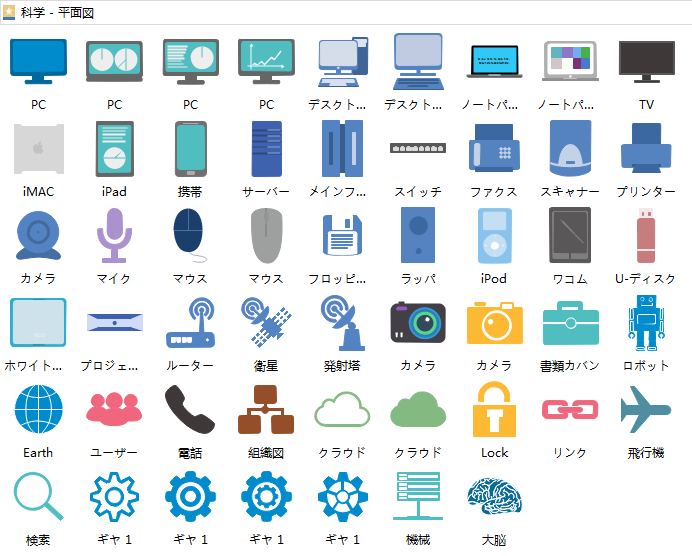 科学 - 平面図

PC PC PC PC デスクト... デスクト... ノートパ... ノートパ... TV

iMAC iPad 携帯 サーバー メインフ... スイッチ ファクス スキャナー プリンター

カメラ マイク マウス マウス フロッピ... ラッパ iPod ワコム U-ディスク

ホワイト... プロジェ... ルーター 衛星 発射塔 カメラ カメラ 書類カバン ロボット

Earth ユーザー 電話 組織図 クラウド クラウド Lock リンク 飛行機

検索 ギヤ 1 ギヤ 1 ギヤ 1 ギヤ 1 機械 大脳