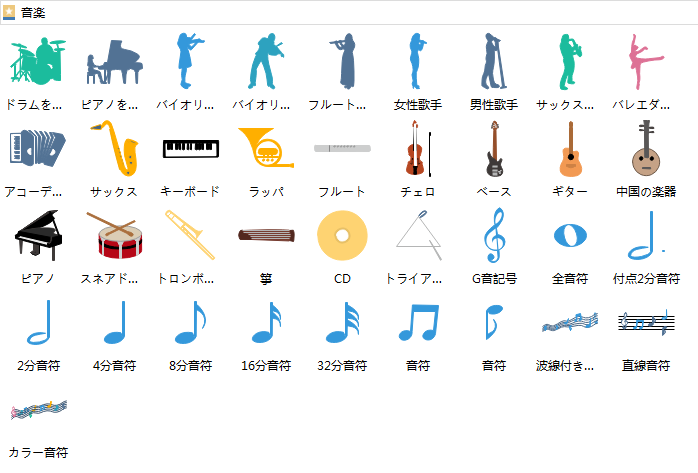 音楽

ドラムを...
ピアノを...
バイオリ...
バイオリ...
フルート...
女性歌手
男性歌手
サックス...
バレエダ...

アコーデ...
サックス
キーボード
ラッパ
フルート
チェロ
ベース
ギター
中国の楽器

ピアノ
スネアド...
トロンボ...
箏
CD
トライア...
G音記号
全音符
付点2分音符

2分音符
4分音符
8分音符
16分音符
32分音符
音符
音符
波線付き...
直線音符

カラー音符