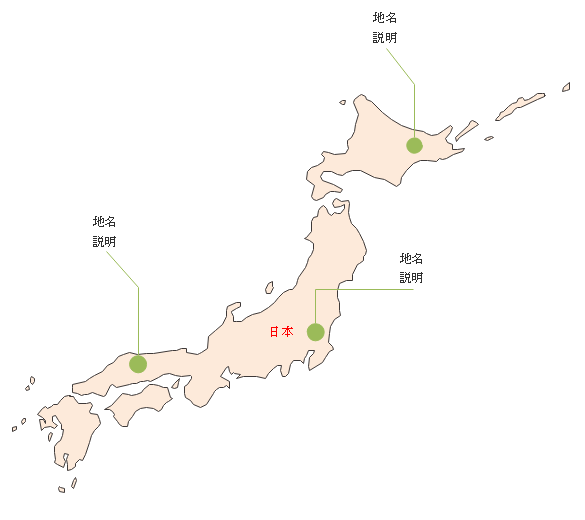 地名
説明

地名
説明

地名
説明

日本