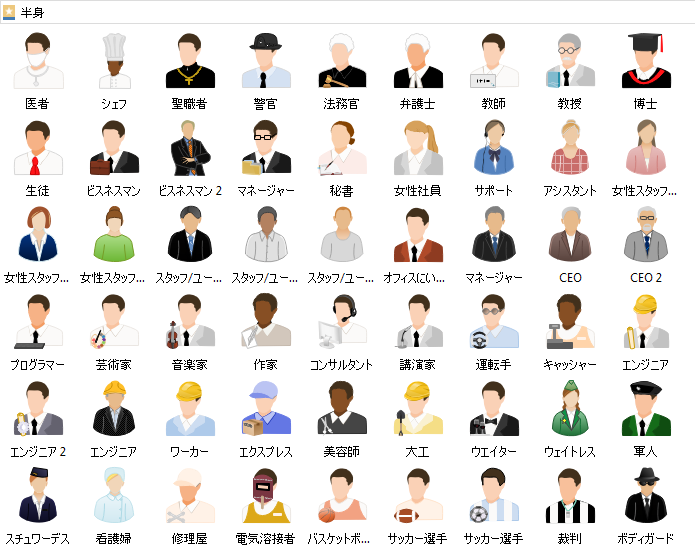 半身

医者 シェフ 聖職者 警官 法務官 弁護士 教師 教授 博士

生徒 ビスネスマン ビスネスマン 2 マネージャー 秘書 女性社員 サポート アシスタント 女性スタッフ...

女性スタッフ... 女性スタッフ... スタッフ/ユー... スタッフ/ユー... スタッフ/ユー... オフィスにい... マネージャー CEO CEO 2

プログラマー 芸術家 音楽家 作家 コンサルタント 講演家 運転手 キャッシャー エンジニア

エンジニア 2 エンジニア ワーカー エクスプレス 美容師 大工 ウエイター ウェイトレス 軍人

スチュワーデス 看護婦 修理屋 電気溶接者 バスケットボ... サッカー選手 サッカー選手 裁判 ボディガード