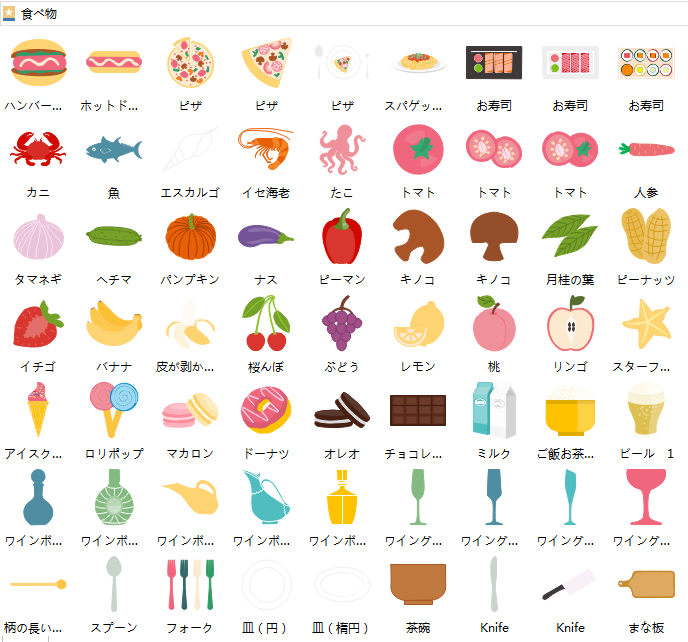 食べ物

ハンバー...
ホットド...
ピザ
ピザ
ピザ
スパゲッ...
お寿司
お寿司
お寿司

カニ
魚
エスカルゴ
イセ海老
たこ
トマト
トマト
トマト
人参

タマネギ
ヘチマ
パンプキン
ナス
ピーマン
キノコ
キノコ
月桂の葉
ピーナッツ

イチゴ
バナナ
皮が剥か...
桜んぼ
ぶどう
レモン
桃
リンゴ
スターフ...

アイスク...
ロリポップ
マカロン
ドーナツ
オレオ
チョコレ...
ミルク
ご飯お茶...
ビール 1

ワインボ...
ワインボ...
ワインボ...
ワインボ...
ワインボ...
ワイング...
ワイング...
ワイング...
ワイング...

柄の長い...
スプーン
フォーク
皿（円）
皿（楕円）
茶碗
Knife
Knife
まな板