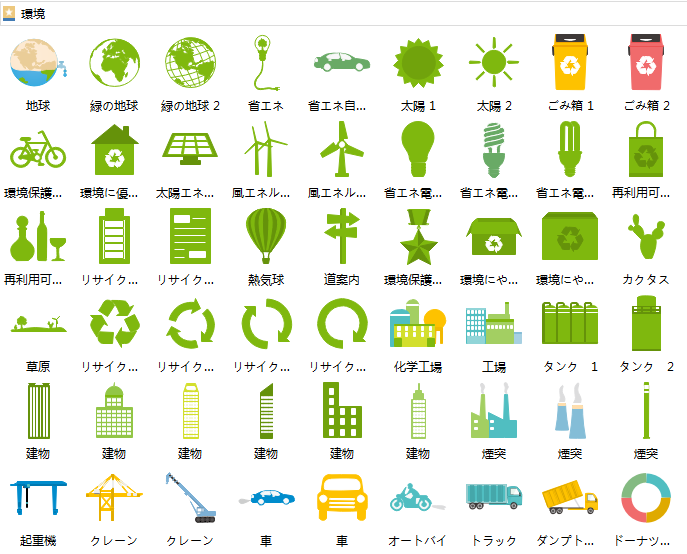 環境

地球 緑の地球 緑の地球 2 省エネ 省エネ自... 太陽 1 太陽 2 ごみ箱 1 ごみ箱 2

環境保護... 環境に優... 太陽エネ... 風エネル... 風エネル... 省エネ電... 省エネ電... 省エネ電... 再利用可...

再利用可... リサイク... リサイク... 熱気球 道案内 環境保護... 環境にや... 環境にや... カクタス

草原 リサイク... リサイク... リサイク... リサイク... 化学工場 工場 タンク 1 タンク 2

建物 建物 建物 建物 建物 建物 煙突 煙突 煙突

起重機 クレーン クレーン 車 車 オートバイ トラック ダンプト... ドーナツ...