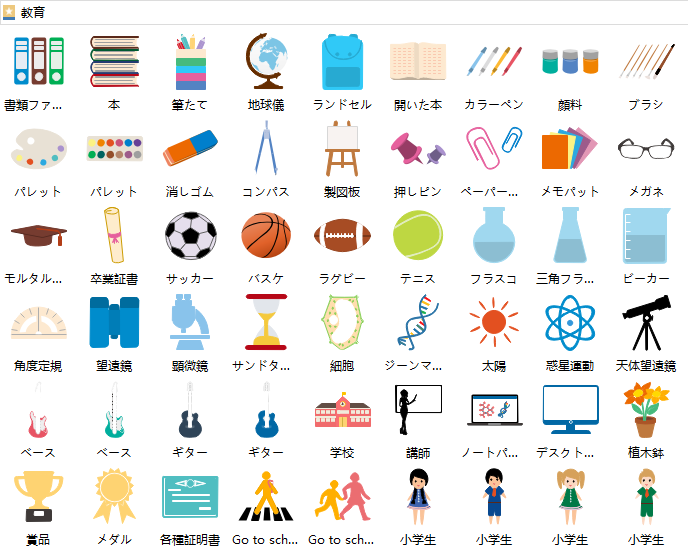 教育

書類ファ... 本 筆たて 地球儀 ランドセル 開いた本 カラーペン 顔料 ブラシ

パレット パレット 消しゴム コンパス 製図板 押しピン ペーパー... メモパット メガネ

モルタル... 卒業証書 サッカー バスケ ラグビー テニス フラスコ 三角フラ... ビーカー

角度定規 望遠鏡 顕微鏡 サンドタ... 細胞 ジーンマ... 太陽 惑星運動 天体望遠鏡

ベース ベース ギター ギター 学校 講師 ノートパ... デスクト... 植木鉢

賞品 メダル 各種証明書 Go to sch... Go to sch... 小学生 小学生 小学生 小学生