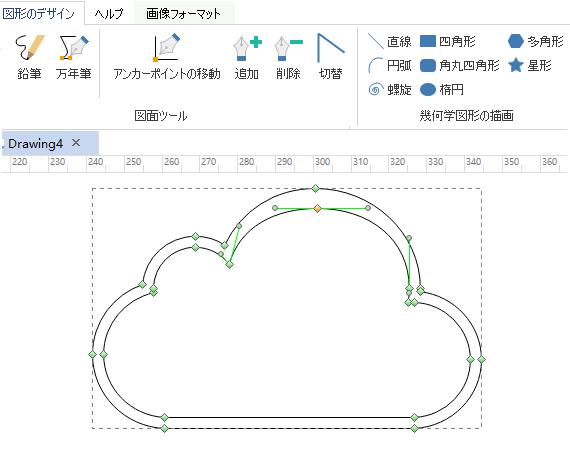 図形のデザイン ヘルプ 画像フォーマット

鉛筆 万年筆 アンカーポイントの移動 追加 削除 切替

図面ツール

直線 四角形 多角形
円弧 角丸四角形 星形
螺旋 楕円

幾何学図形の描画

Drawing4 ×

220 230 240 250 260 270 280 290 300 310 320 330 340 350 360