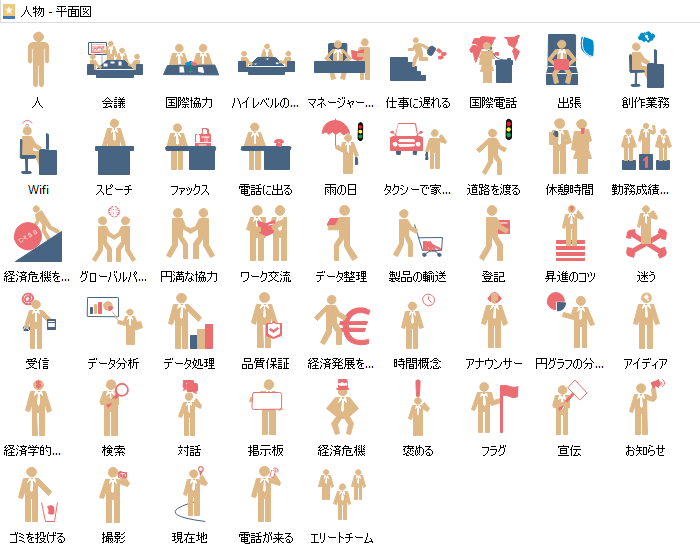 人物 - 平面図

人
会議
国際協力
ハイレベルの...
マネージャー...
仕事に遅れる
国際電話
出張
創作業務

Wifi
スピーチ
ファックス
電話に出る
雨の日
タクシーで家...
道路を渡る
休憩時間
勤務成績...

経済危機を...
グローバルパ...
円満な協力
ワーク交流
データ整理
製品の輸送
登記
昇進のコツ
迷う

受信
データ分析
データ処理
品質保証
経済発展を...
時間概念
アナウンサー
円グラフの分...
アイディア

経済学的...
検索
対話
掲示板
経済危機
褒める
フラグ
宣伝
お知らせ

ゴミを投げる
撮影
現在地
電話が来る
エリートチーム