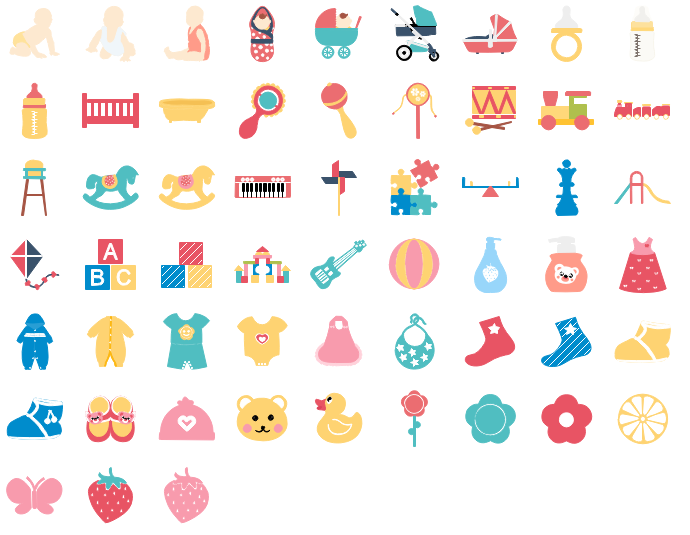 A
B C