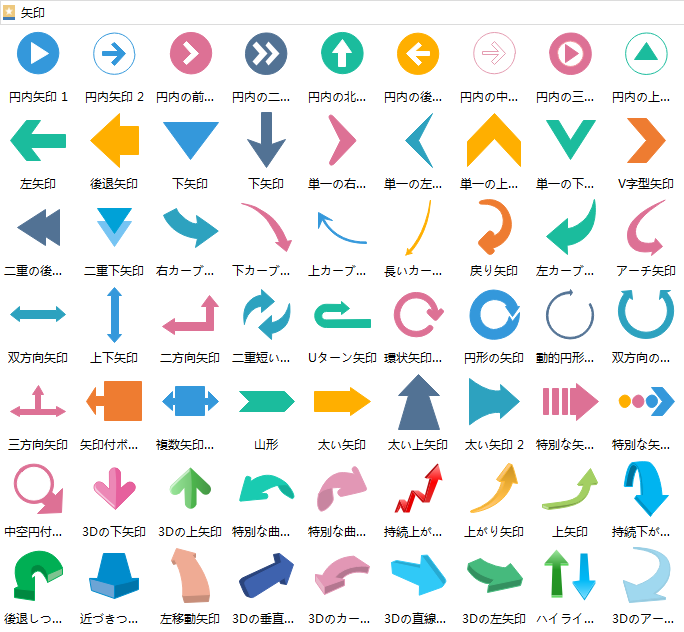 矢印

円内矢印 1
円内矢印 2
円内の前...
円内の二...
円内の北...
円内の後...
円内の中...
円内の三...
円内の上...

左矢印
後退矢印
下矢印
下矢印
単一の右...
単一の左...
単一の上...
単一の下...
V字型矢印

二重の後...
二重下矢印
右カーブ...
下カーブ...
上カーブ...
長いカー...
戻り矢印
左カーブ...
アーチ矢印

双方向矢印
上下矢印
二方向矢印
二重短い...
Uターン矢印
環状矢印...
円形の矢印
動的円形...
双方向の...

三方向矢印
矢印付ボ...
複数矢印...
山形
太い矢印
太い上矢印
太い矢印 2
特別な矢...
特別な矢...

中空円付...
3Dの下矢印
3Dの上矢印
特別な曲...
特別な曲...
持続上が...
上がり矢印
上矢印
持続下が...

後退しつ...
近づきつ...
左移動矢印
3Dの垂直...
3Dのカー...
3Dの直線...
3Dの左矢印
ハイライ...
3Dのアー...