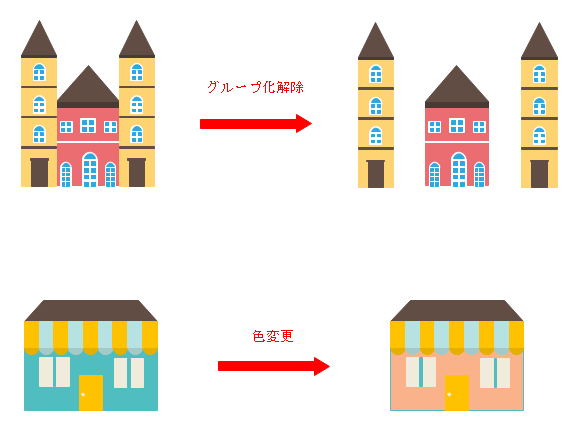 グループ化解除

色変更