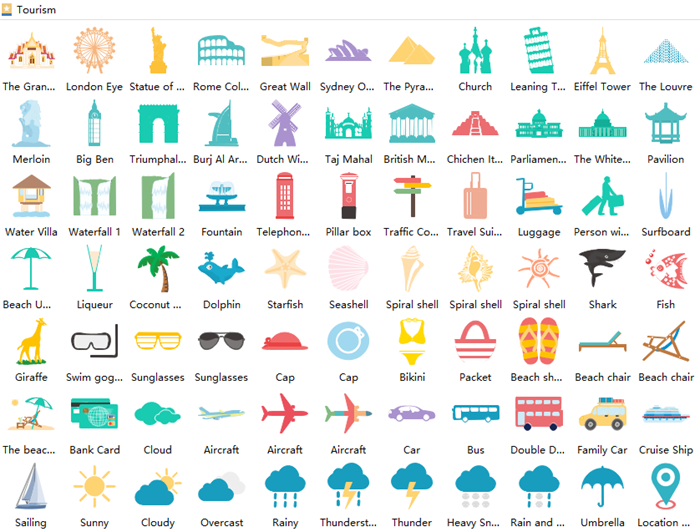 Tourism

The Gran... London Eye Statue of ... Rome Col... Great Wall Sydney O... The Pyra... Church Leaning T... Eiffel Tower The Louvre

Merloin Big Ben Triumphal... Burj Al Ar... Dutch Wi... Taj Mahal British M... Chichen It... Parliamen... The White... Pavilion

Water Villa Waterfall 1 Waterfall 2 Fountain Telephon... Pillar box Traffic Co... Travel Sui... Luggage Person wi... Surfboard

Beach U... Liqueur Coconut ... Dolphin Starfish Seashell Spiral shell Spiral shell Spiral shell Shark Fish

Giraffe Swim gog... Sunglasses Sunglasses Cap Cap Bikini Packet Beach sh... Beach chair Beach chair

The beac... Bank Card Cloud Aircraft Aircraft Aircraft Car Bus Double D... Family Car Cruise Ship

Sailing Sunny Cloudy Overcast Rainy Thunderst... Thunder Heavy Sn... Rain and ... Umbrella Location ...