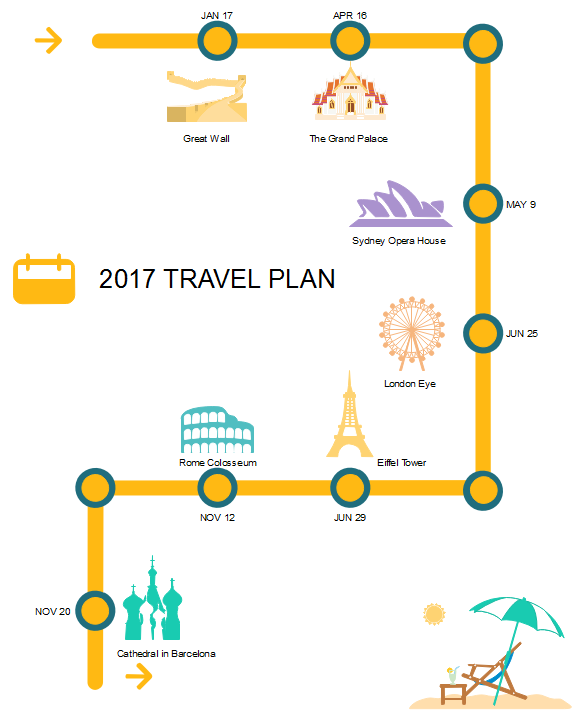 JAN 17

APR 16

Great Wall

The Grand Palace

MAY 9

Sydney Opera House

2017 TRAVEL PLAN

JUN 25

London Eye

Rome Colosseum

Eiffel Tower

NOV 12

JUN 29

NOV 20

Cathedral in Barcelona