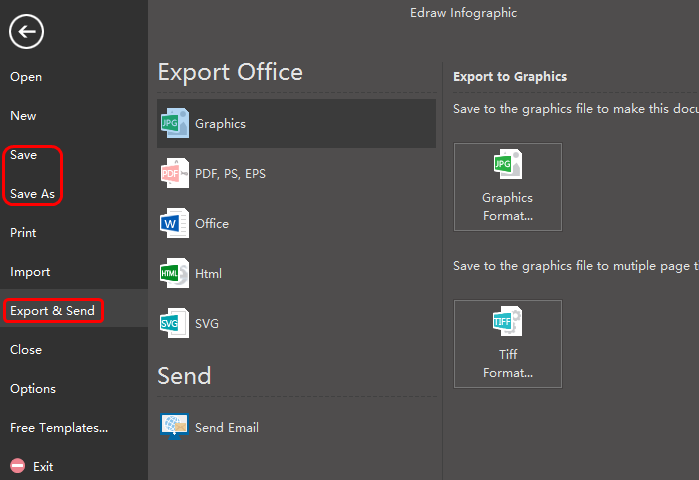 Edraw Infographic

Open

New

Save

Save As

Print

Import

Export & Send

Close

Options

Free Templates...

Exit

Export Office

JPG Graphics

PDF PDF, PS, EPS

W Office

HTML Html

SVG SVG

Send

Send Email

Export to Graphics

Save to the graphics file to make this docu

JPG

Graphics Format...

Save to the graphics file to mutiple page t

TIFF

Tiff Format...