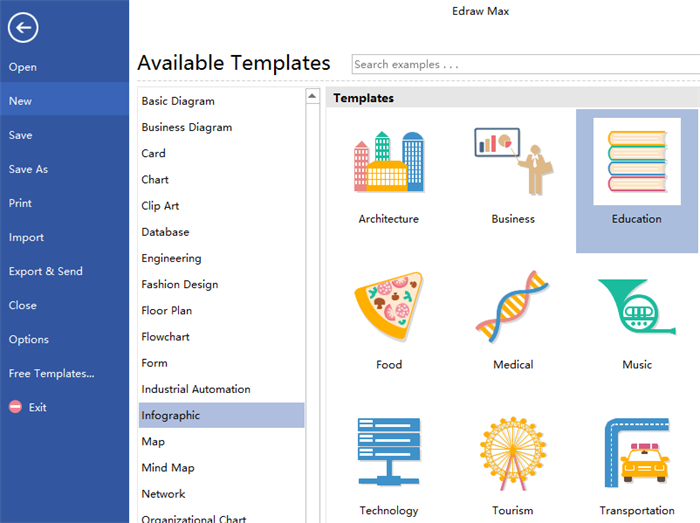 Edraw Max

Open
New
Save
Save As
Print
Import
Export & Send
Close
Options
Free Templates...
Exit

Available Templates

Search examples . . .

Basic Diagram
Business Diagram
Card
Chart
Clip Art
Database
Engineering
Fashion Design
Floor Plan
Flowchart
Form
Industrial Automation
Infographic
Map
Mind Map
Network
Organizational Chart

Templates

Architecture
Business
Education
Food
Medical
Music
Technology
Tourism
Transportation