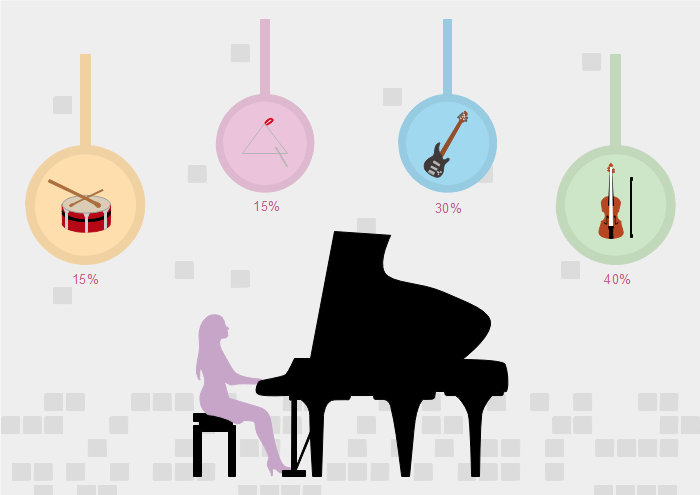 15%

15%

30%

40%