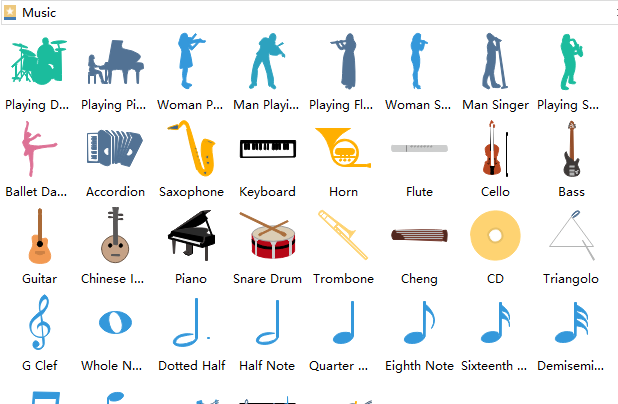 Music

Playing D...
Playing Pi...
Woman P...
Man Playi...
Playing Fl...
Woman S...
Man Singer
Playing S...

Ballet Da...
Accordion
Saxophone
Keyboard
Horn
Flute
Cello
Bass

Guitar
Chinese I...
Piano
Snare Drum
Trombone
Cheng
CD
Triangolo

G Clef
Whole N...
Dotted Half
Half Note
Quarter ...
Eighth Note
Sixteenth ...
Demisemi...