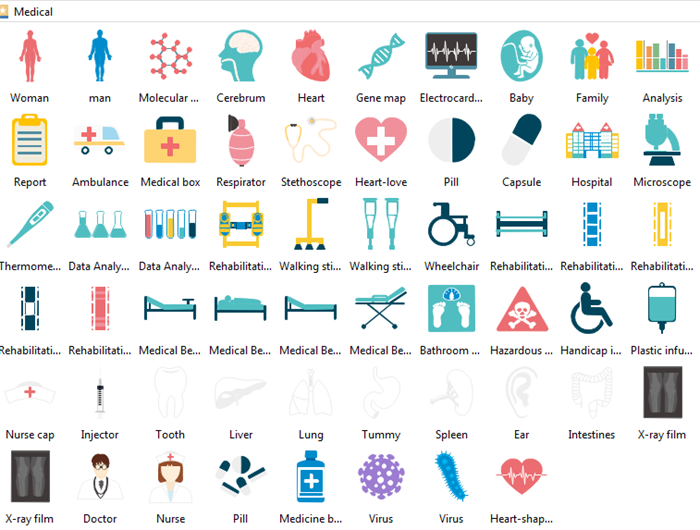 Medical

Woman
man
Molecular ...
Cerebrum
Heart
Gene map
Electrocard...
Baby
Family
Analysis

Report
Ambulance
Medical box
Respirator
Stethoscope
Heart-love
Pill
Capsule
Hospital
Microscope

Thermome...
Data Analy...
Data Analy...
Rehabilitati...
Walking sti...
Walking sti...
Wheelchair
Rehabilitati...
Rehabilitati...
Rehabilitati...

Rehabilitati...
Rehabilitati...
Medical Be...
Medical Be...
Medical Be...
Medical Be...
Bathroom ...
Hazardous ...
Handicap i...
Plastic infu...

Nurse cap
Injector
Tooth
Liver
Lung
Tummy
Spleen
Ear
Intestines
X-ray film

X-ray film
Doctor
Nurse
Pill
Medicine b...
Virus
Virus
Heart-shap...