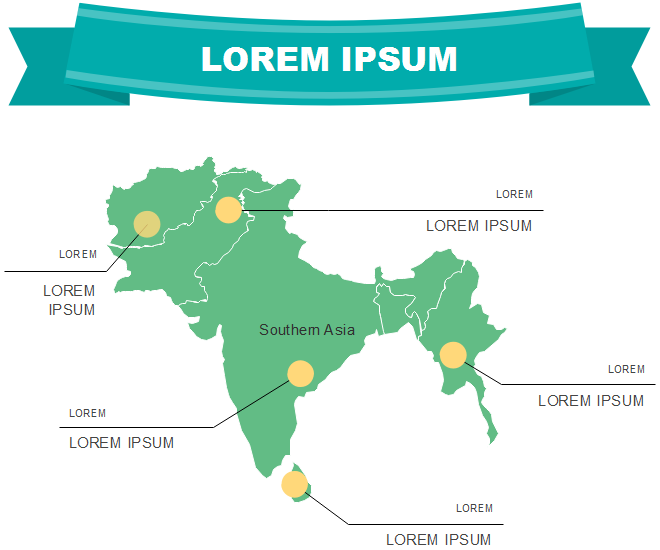 LOREM IPSUM

LOREM

LOREM IPSUM

LOREM

LOREM IPSUM

Southern Asia

LOREM

LOREM IPSUM

LOREM

LOREM IPSUM

LOREM

LOREM IPSUM