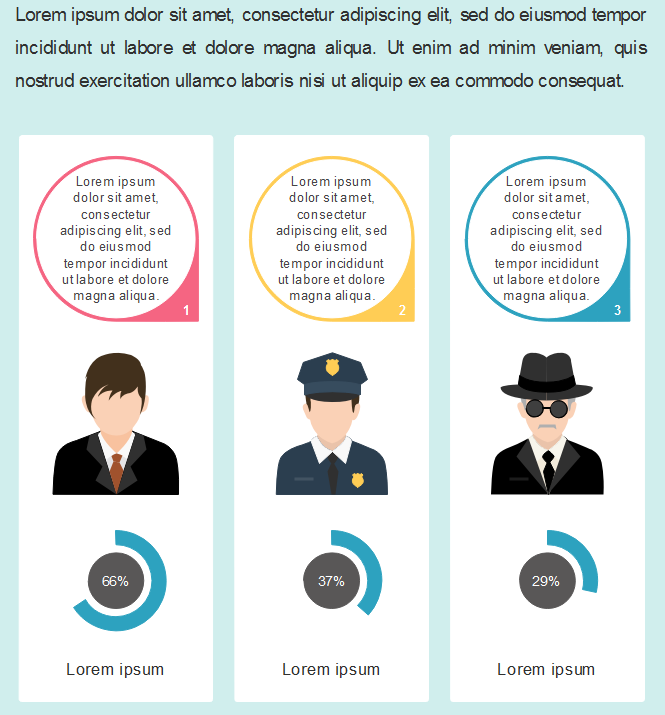 Lorem ipsum dolor sit amet, consectetur adipiscing elit, sed do eiusmod tempor incididunt ut labore et dolore magna aliqua. Ut enim ad minim veniam, quis nostrud exercitation ullamco laboris nisi ut aliquip ex ea commodo consequat.

Lorem ipsum dolor sit amet, consectetur adipiscing elit, sed do eiusmod tempor incididunt ut labore et dolore magna aliqua.

1

66%

Lorem ipsum

Lorem ipsum dolor sit amet, consectetur adipiscing elit, sed do eiusmod tempor incididunt ut labore et dolore magna aliqua.

2

37%

Lorem ipsum

Lorem ipsum dolor sit amet, consectetur adipiscing elit, sed do eiusmod tempor incididunt ut labore et dolore magna aliqua.

3

29%

Lorem ipsum