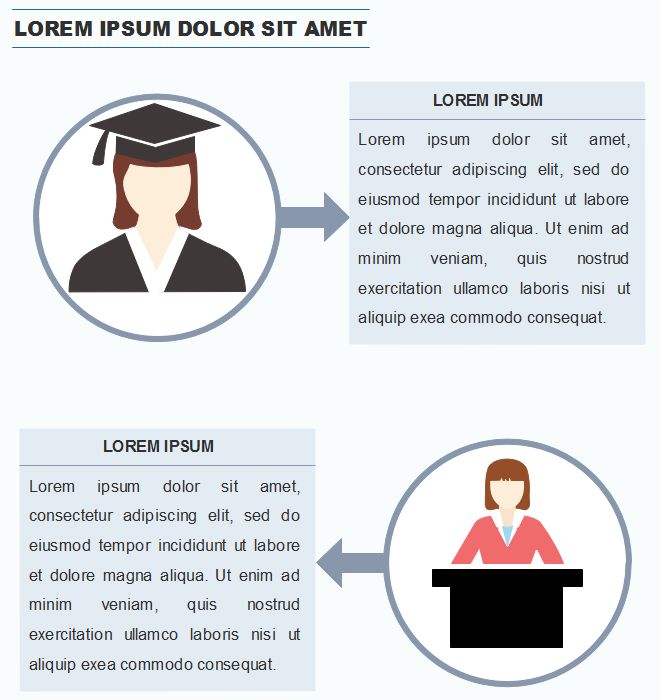 LOREM IPSUM DOLOR SIT AMET

LOREM IPSUM

Lorem ipsum dolor sit amet, consectetur adipiscing elit, sed do eiusmod tempor incididunt ut labore et dolore magna aliqua. Ut enim ad minim veniam, quis nostrud exercitation ullamco laboris nisi ut aliquip exea commodo consequat.

LOREM IPSUM

Lorem ipsum dolor sit amet, consectetur adipiscing elit, sed do eiusmod tempor incididunt ut labore et dolore magna aliqua. Ut enim ad minim veniam, quis nostrud exercitation ullamco laboris nisi ut aliquip exea commodo consequat.