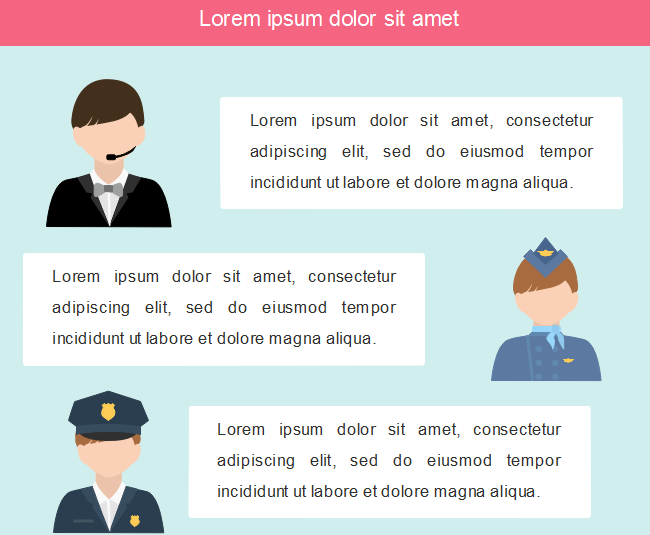 Lorem ipsum dolor sit amet

Lorem ipsum dolor sit amet, consectetur adipiscing elit, sed do eiusmod tempor incididunt ut labore et dolore magna aliqua.

Lorem ipsum dolor sit amet, consectetur adipiscing elit, sed do eiusmod tempor incididunt ut labore et dolore magna aliqua.

Lorem ipsum dolor sit amet, consectetur adipiscing elit, sed do eiusmod tempor incididunt ut labore et dolore magna aliqua.