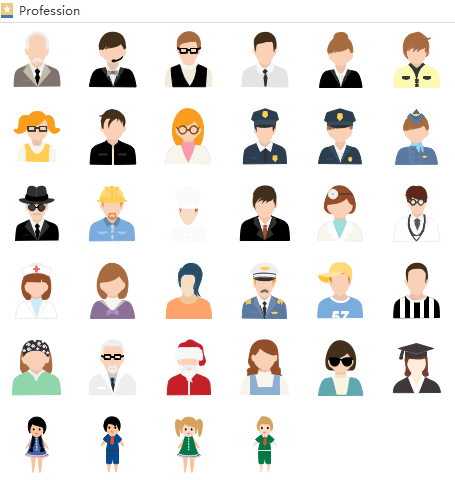 Profession

57