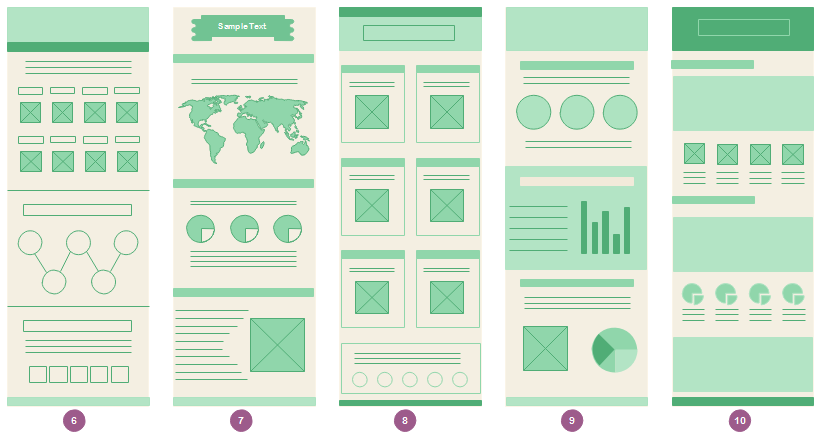 Sample Text

6

7

8

9

10