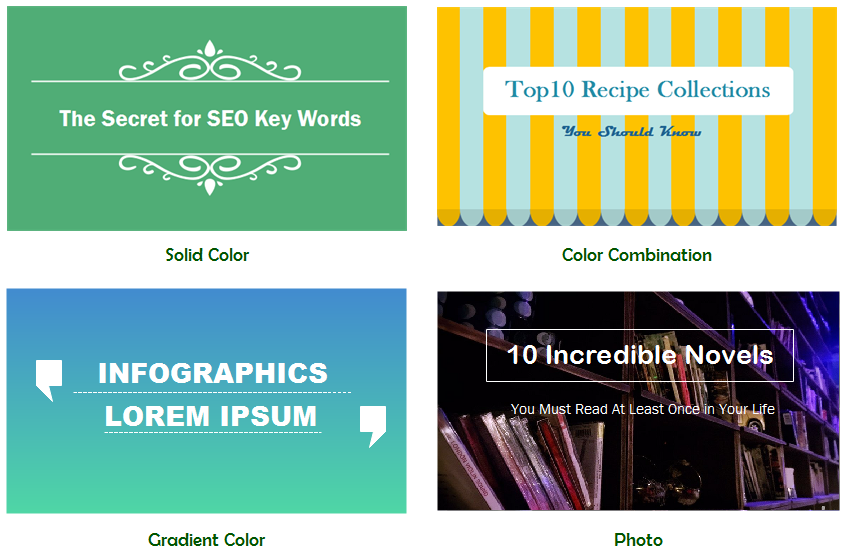 The Secret for SEO Key Words

Solid Color

Top10 Recipe Collections

You Should Know

Color Combination

INFOGRAPHICS

LOREM IPSUM

Gradient Color

10 Incredible Novels

You Must Read At Least Once in Your Life

Photo