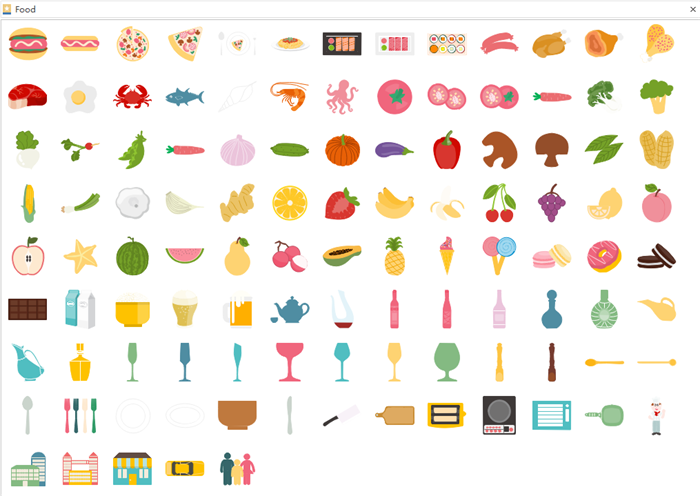 Food
×