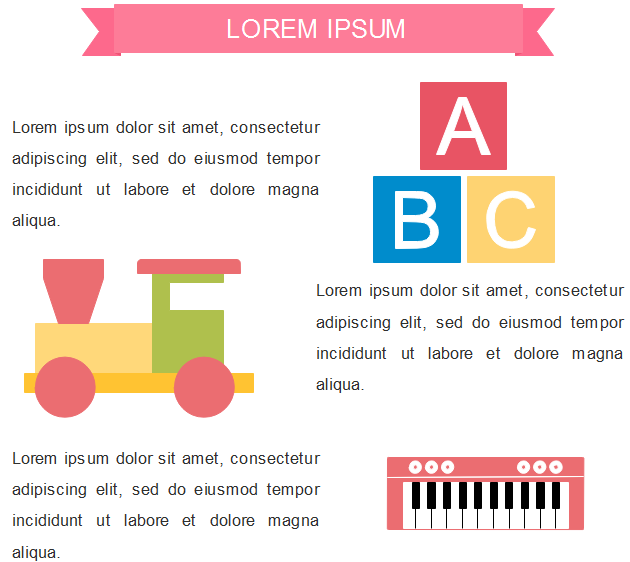 LOREM IPSUM

Lorem ipsum dolor sit amet, consectetur adipiscing elit, sed do eiusmod tempor incididunt ut labore et dolore magna aliqua.

A

B C

Lorem ipsum dolor sit amet, consectetur adipiscing elit, sed do eiusmod tempor incididunt ut labore et dolore magna aliqua.

Lorem ipsum dolor sit amet, consectetur adipiscing elit, sed do eiusmod tempor incididunt ut labore et dolore magna aliqua.