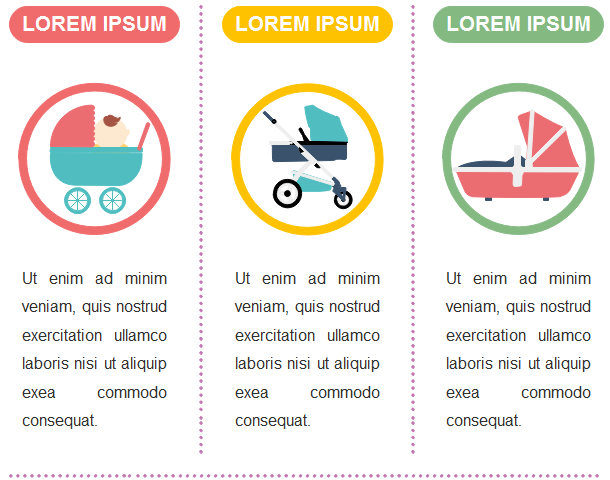 LOREM IPSUM

Ut enim ad minim veniam, quis nostrud exercitation ullamco laboris nisi ut aliquip exea commodo consequat.

LOREM IPSUM

Ut enim ad minim veniam, quis nostrud exercitation ullamco laboris nisi ut aliquip exea commodo consequat.

LOREM IPSUM

Ut enim ad minim veniam, quis nostrud exercitation ullamco laboris nisi ut aliquip exea commodo consequat.