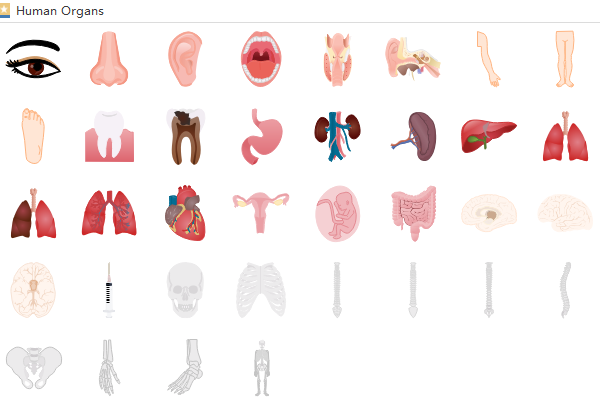 Human Organs